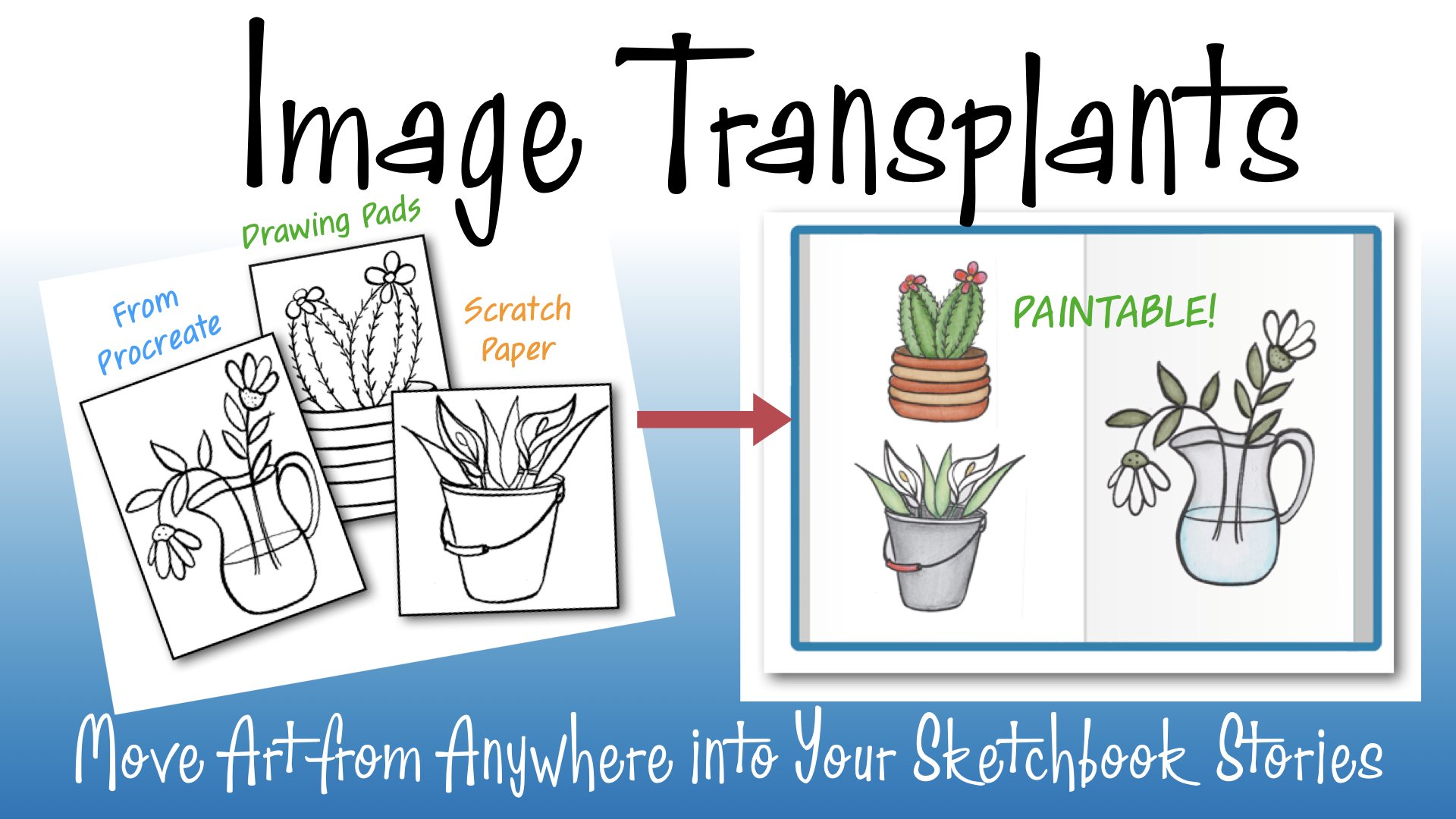 Image Transplants

Drawing Pads

From Procreate

Scratch Paper

PAINTABLE!

Move Art from Anywhere into Your Sketchbook Stories