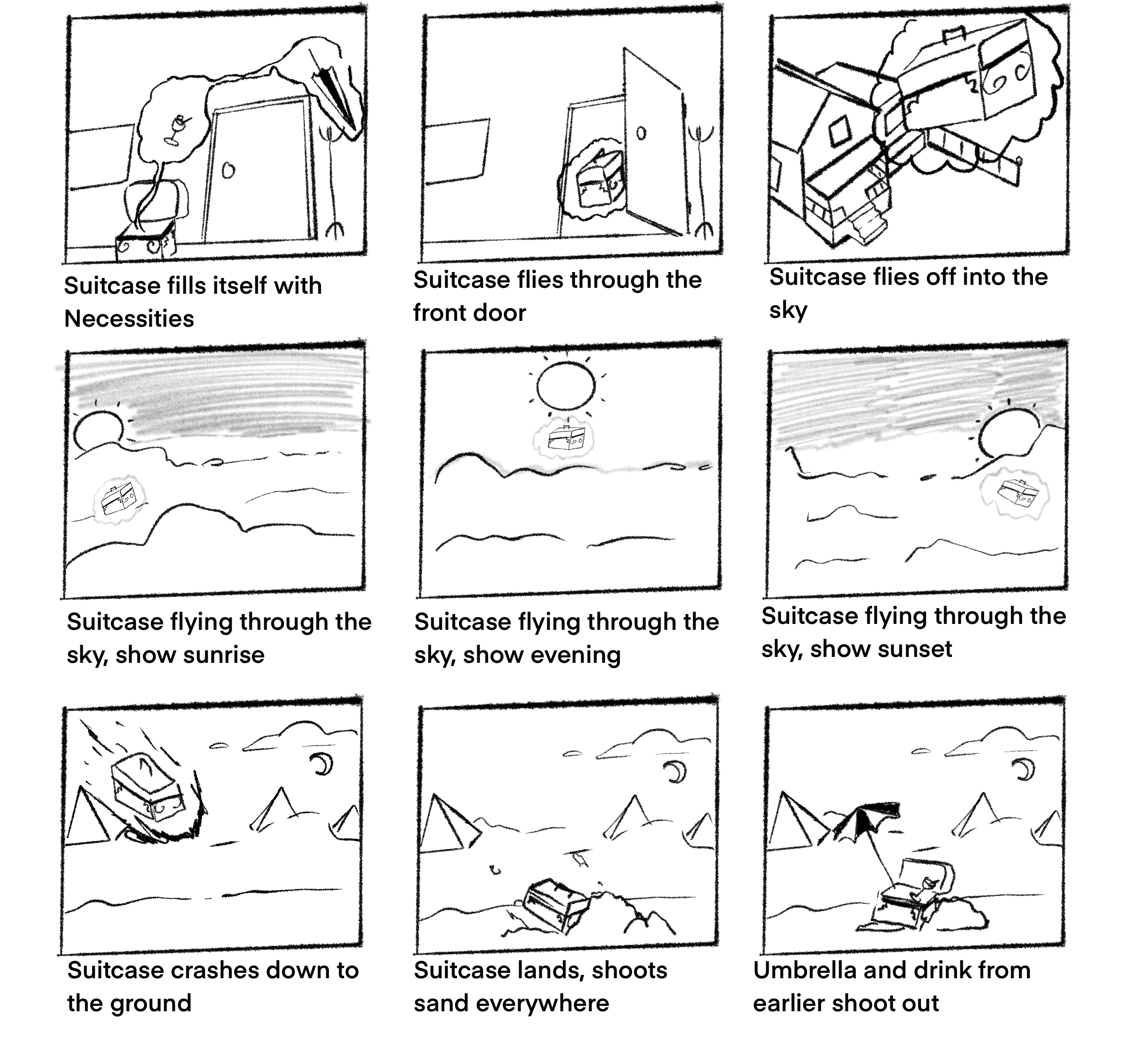 Suitcase fills itself with Necessities

Suitcase flies through the front door

Suitcase flies off into the sky

Suitcase flying through the sky, show sunrise

Suitcase flying through the sky, show evening

Suitcase flying through the sky, show sunset

Suitcase crashes down to the ground

Suitcase lands, shoots sand everywhere

Umbrella and drink from earlier shoot out