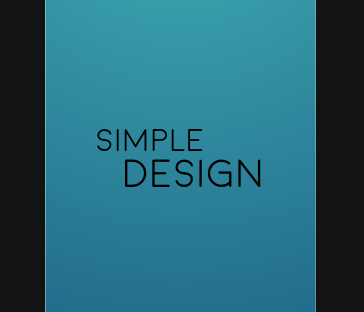 SIMPLE
DESIGN