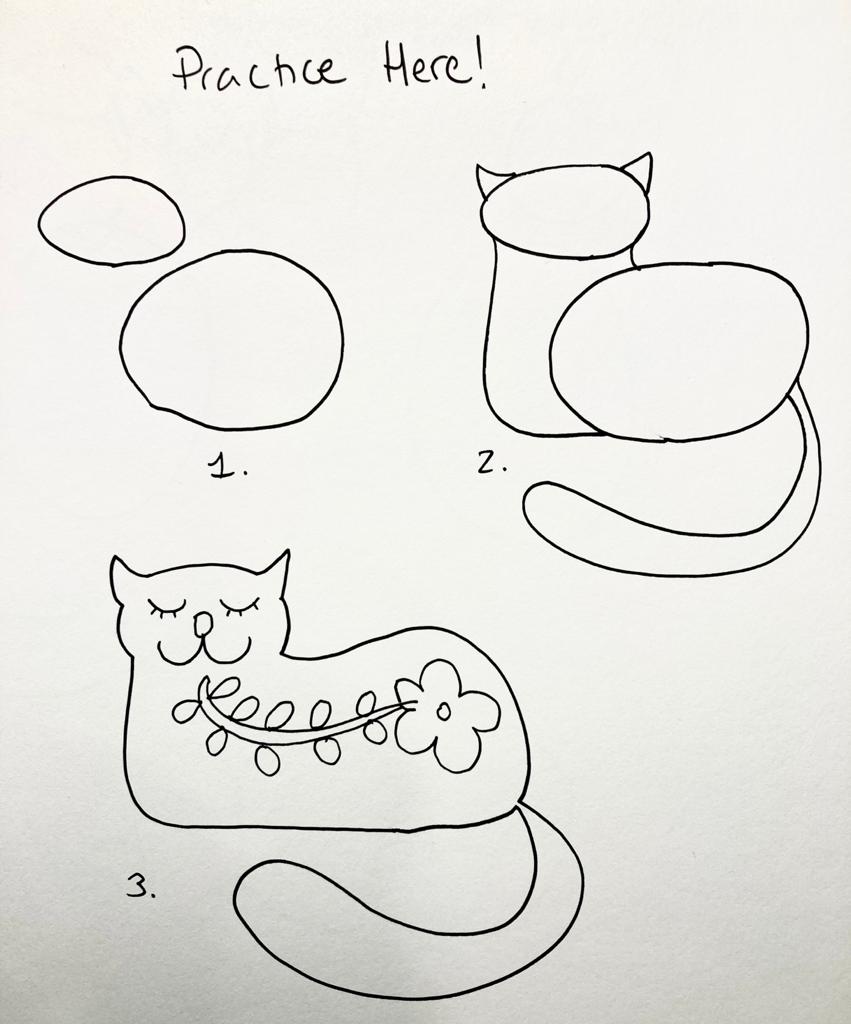 Practice Here!

1.

2.

3.