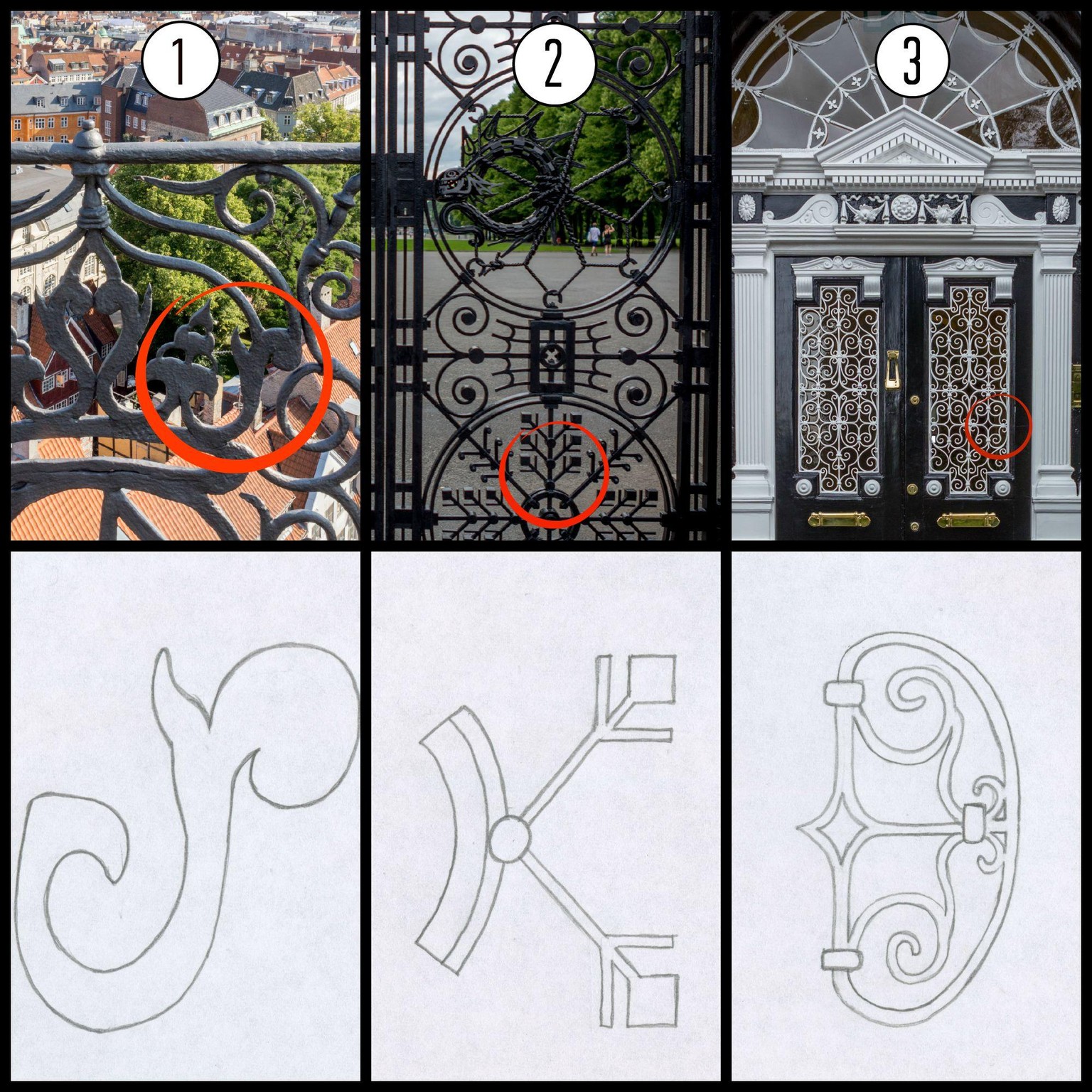 1

2

3