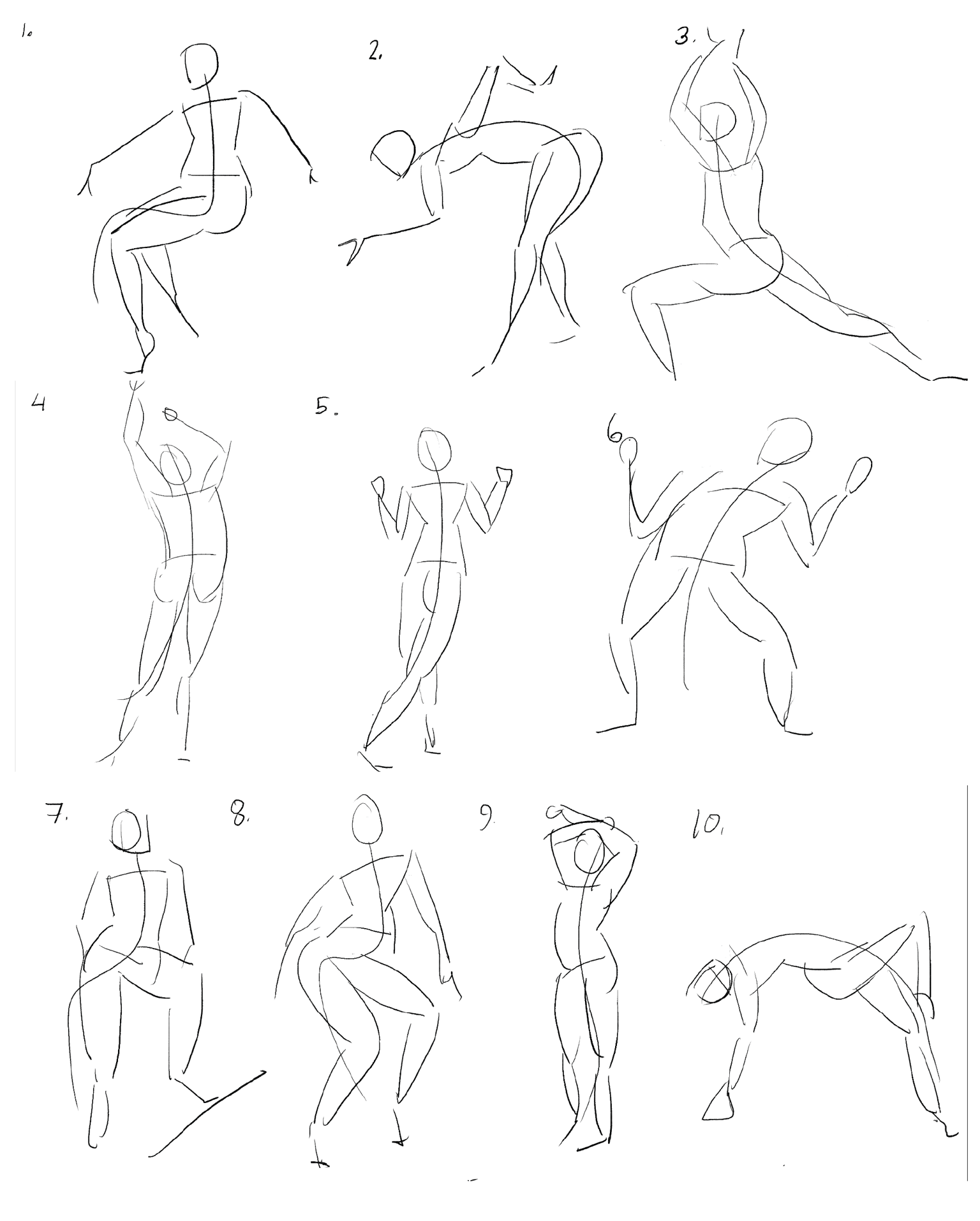 1.

2.

3.

4

5.

6.

7.

8.

9.

10.