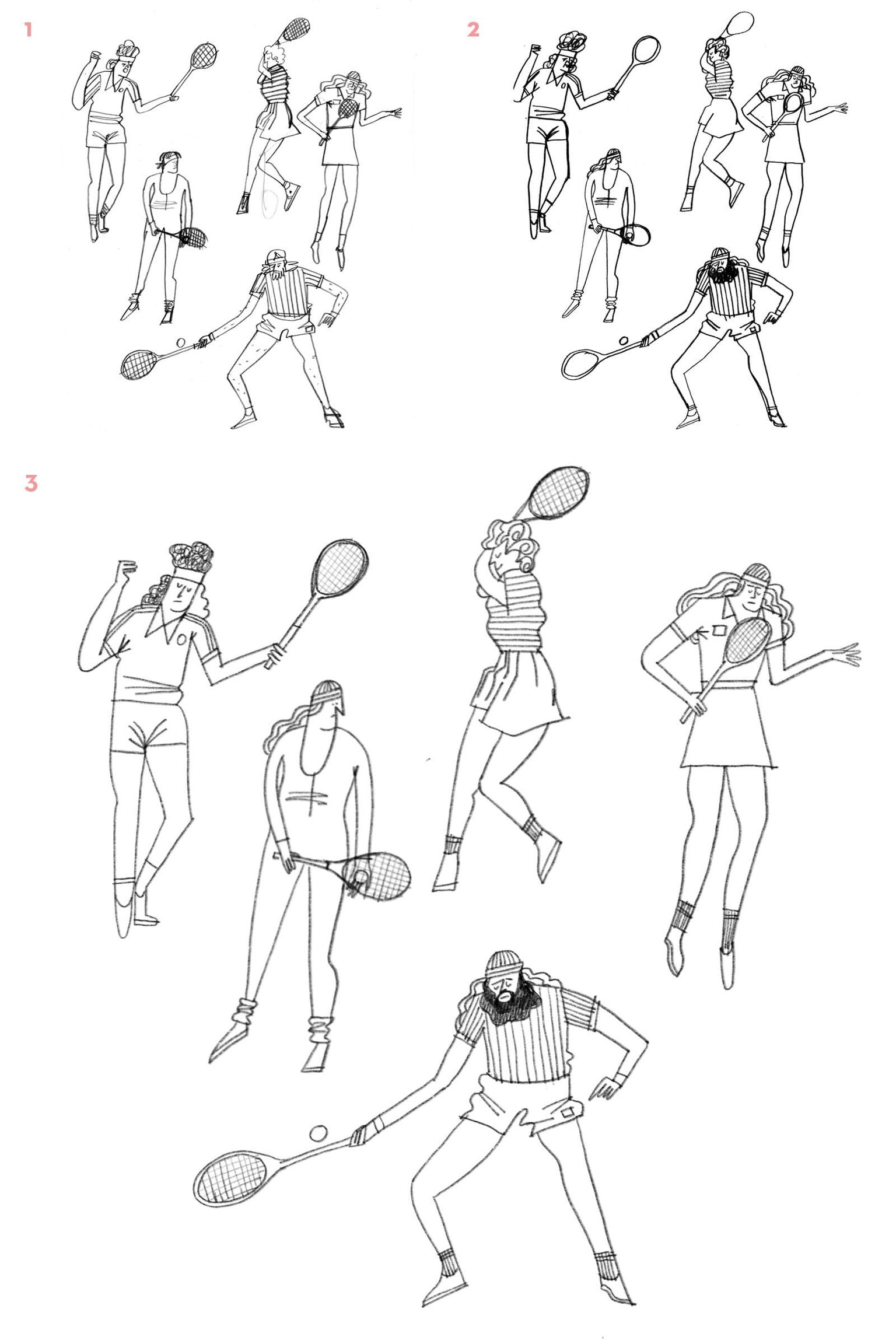 1

2

3