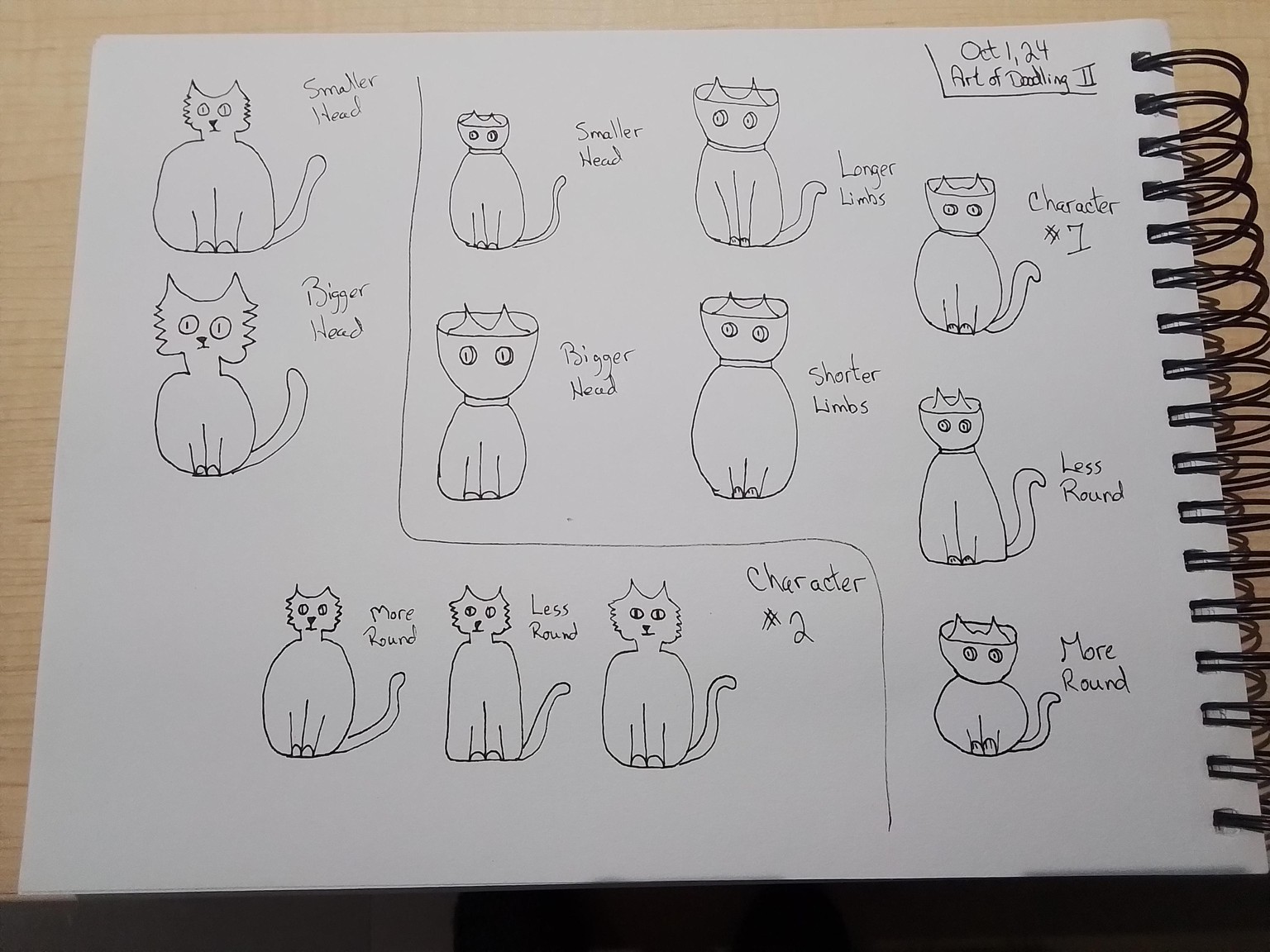 Oct 1, 24
Art of Doodling II

Smaller Head

Bigger Head

Smaller Head

Longer Limbs

Bigger Head

Shorter Limbs

Character #1

Less Round

More Round

More Round

Less Round

Character #2