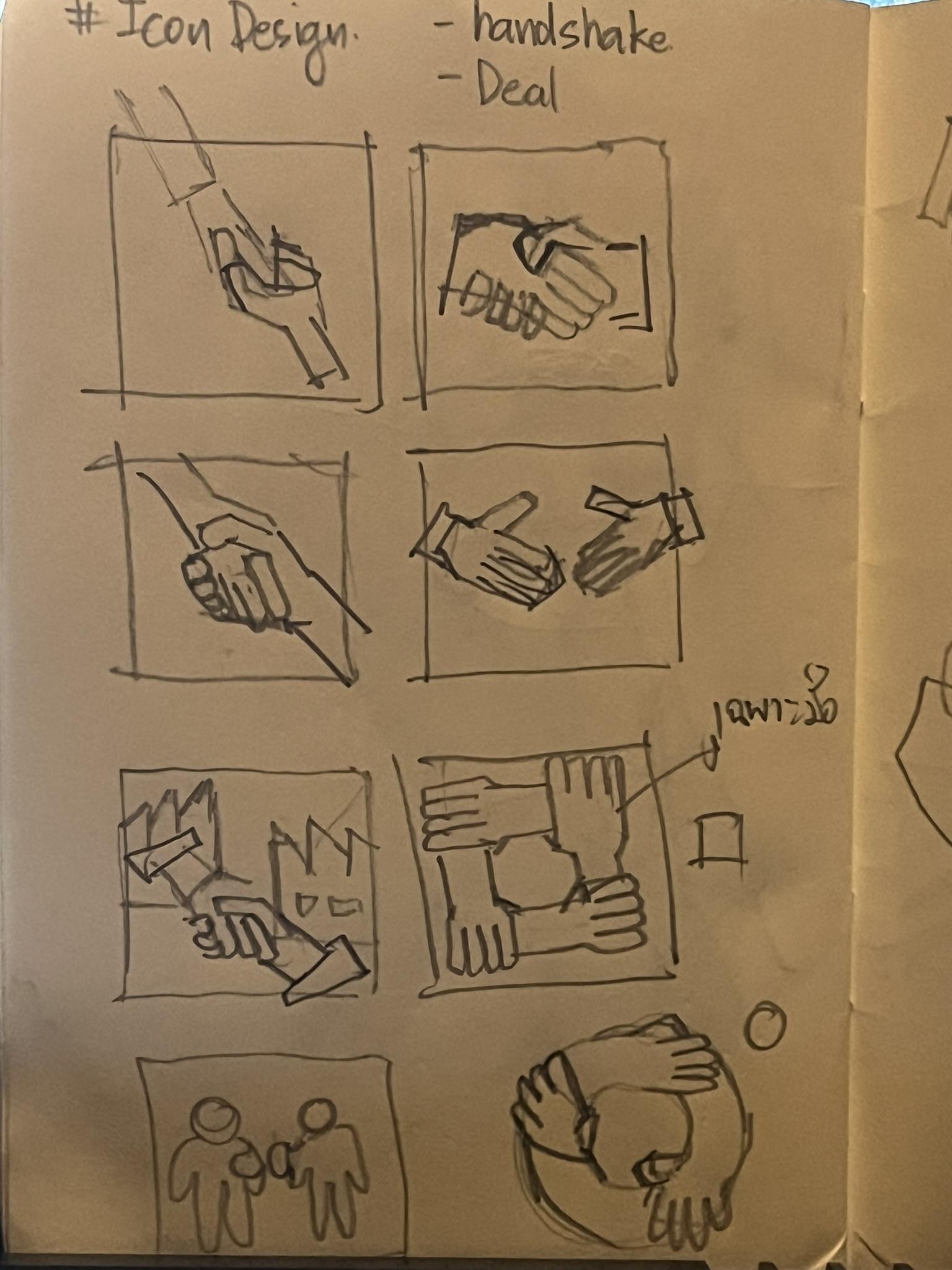 # Icon Design. - handshake
- Deal

เฉพาะมือ