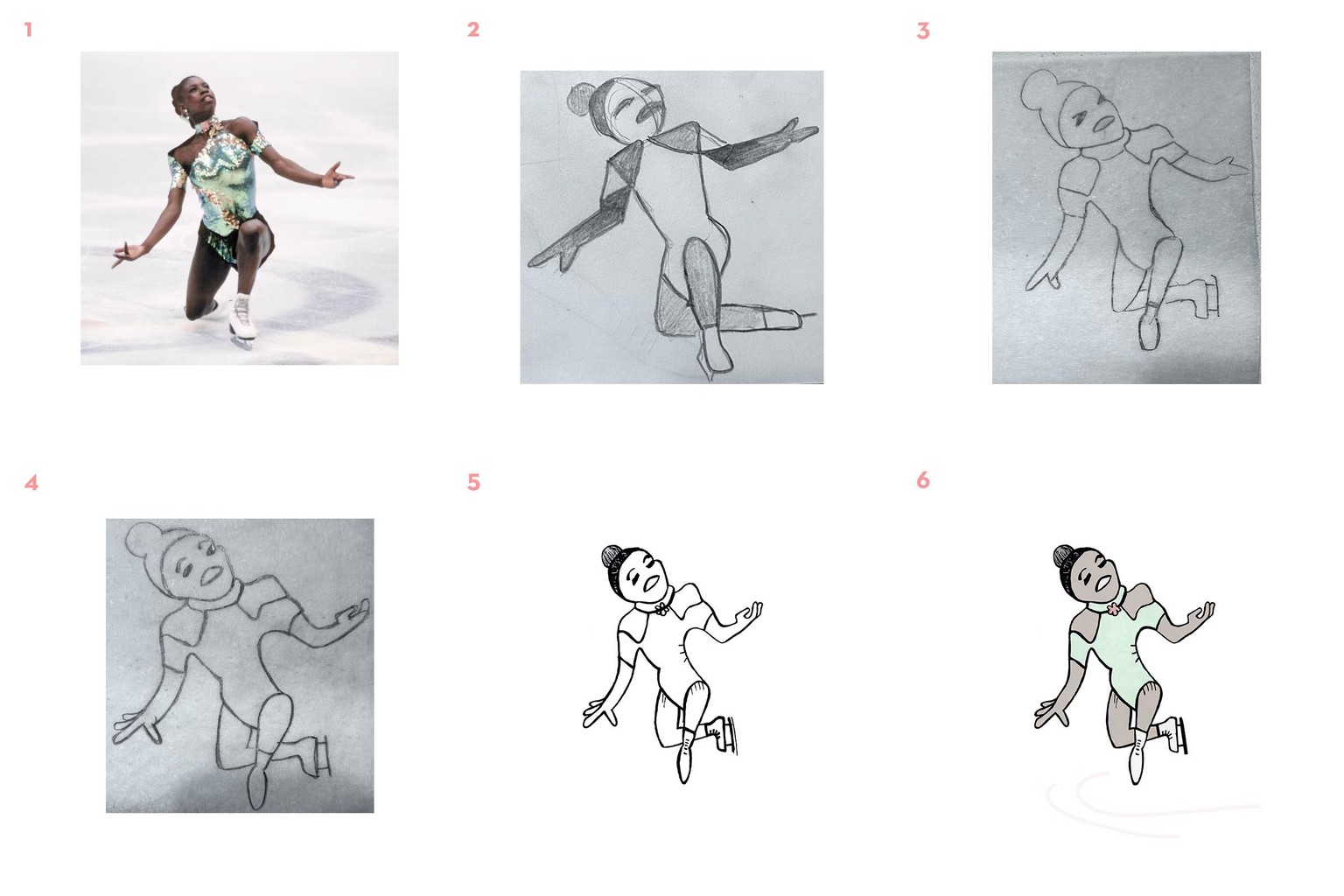 1

2

3

4

5

6