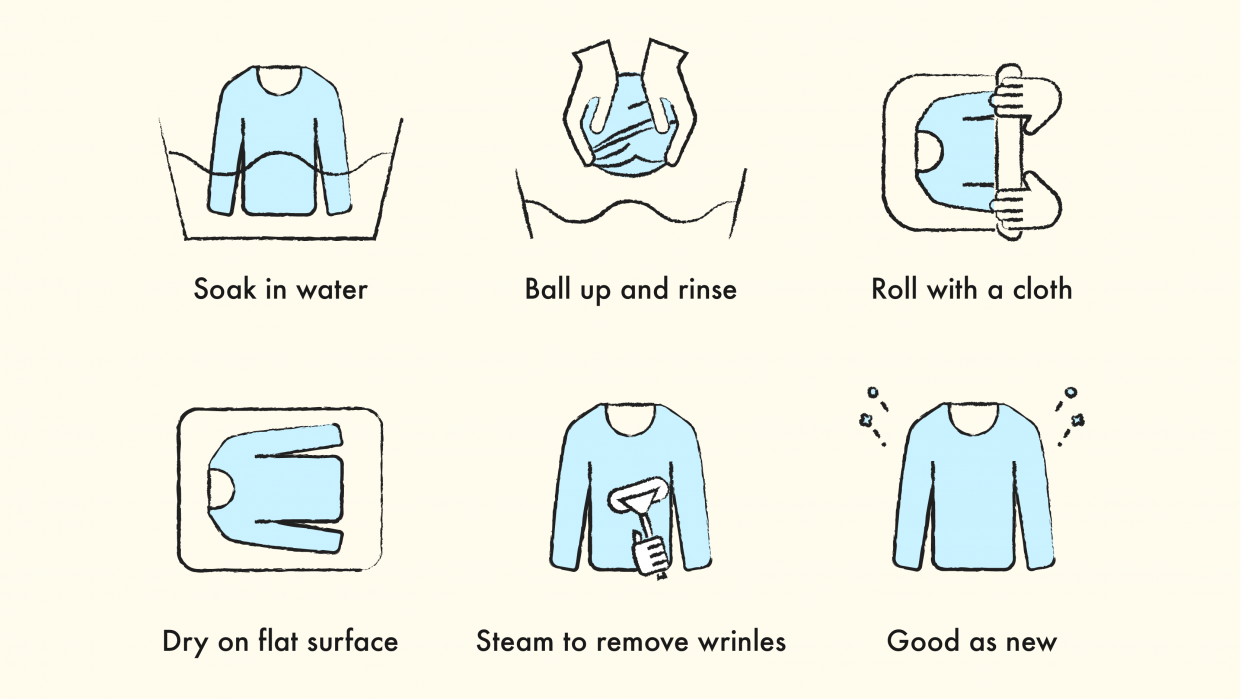 Soak in water

Ball up and rinse

Roll with a cloth

Dry on flat surface

Steam to remove wrinles

Good as new