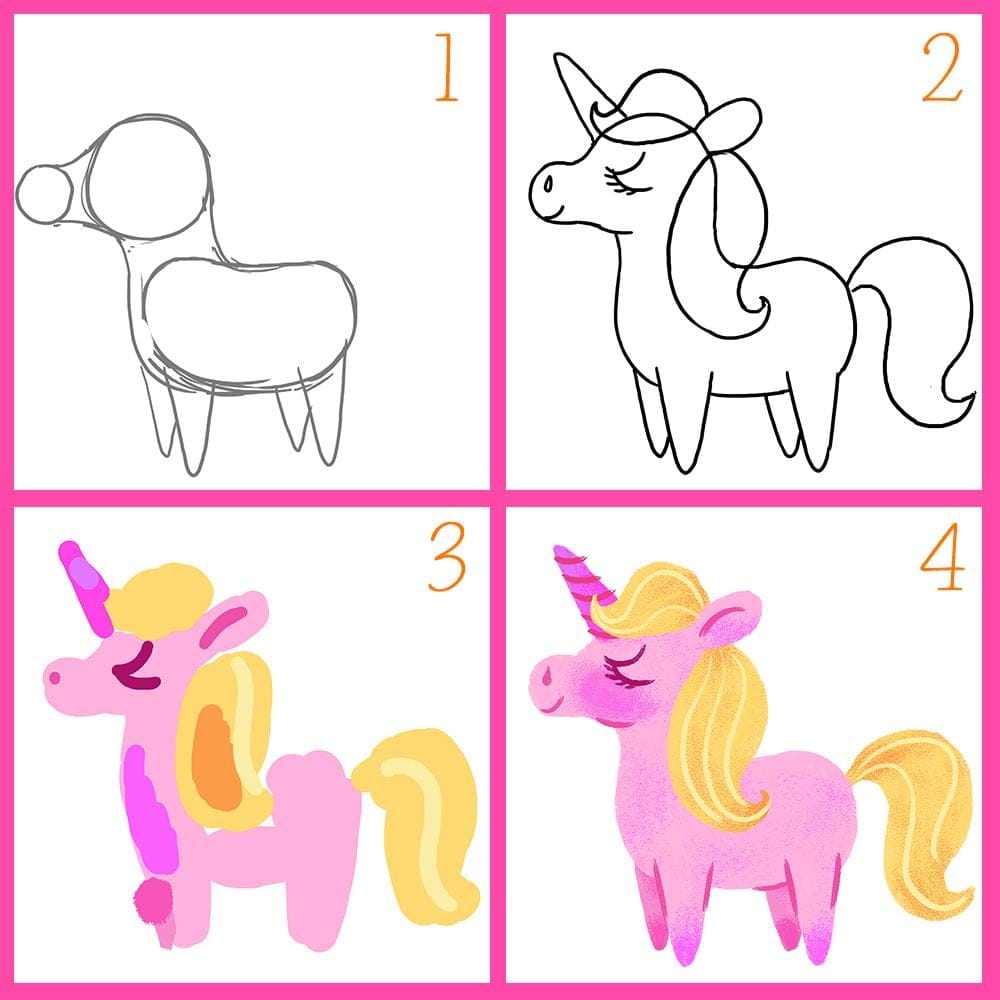 1
2
3
4