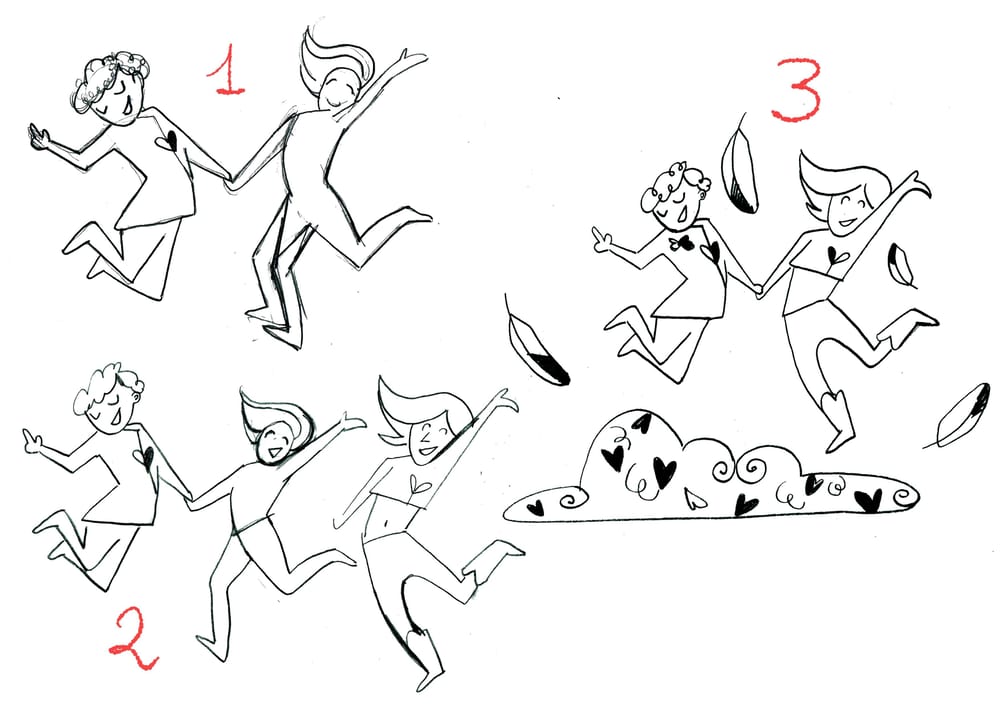 1

3

2