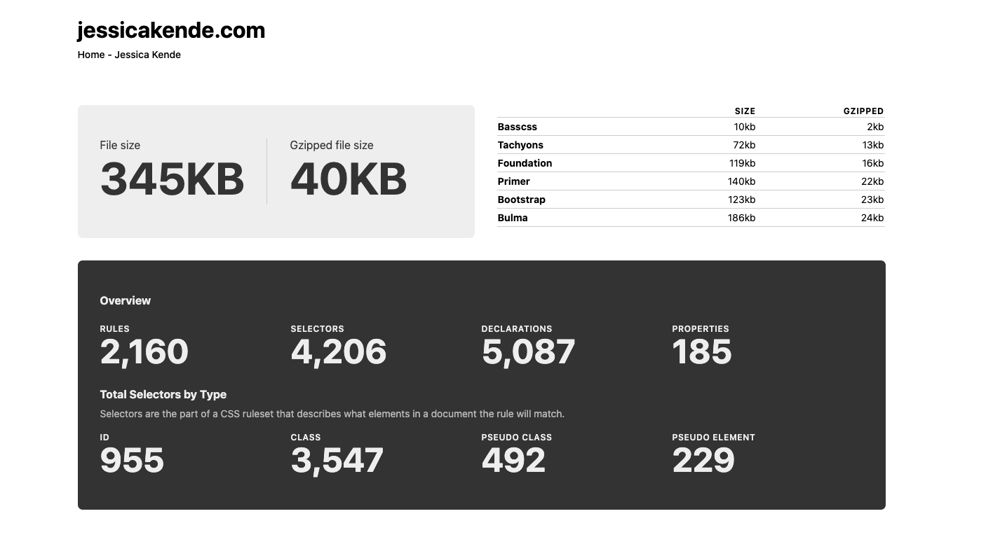 jessicakende.com

Home - Jessica Kende

File size
345KB

Gzipped file size
40KB

| | SIZE | GZIPPED |
|---|---|---|
| Basscss | 10kb | 2kb |
| Tachyons | 72kb | 13kb |
| Foundation | 119kb | 16kb |
| Primer | 140kb | 22kb |
| Bootstrap | 123kb | 23kb |
| Bulma | 186kb | 24kb |

Overview

RULES
2,160

SELECTORS
4,206

DECLARATIONS
5,087

PROPERTIES
185

Total Selectors by Type

Selectors are the part of a CSS ruleset that describes what elements in a document the rule will match.

ID
955

CLASS
3,547

PSEUDO CLASS
492

PSEUDO ELEMENT
229