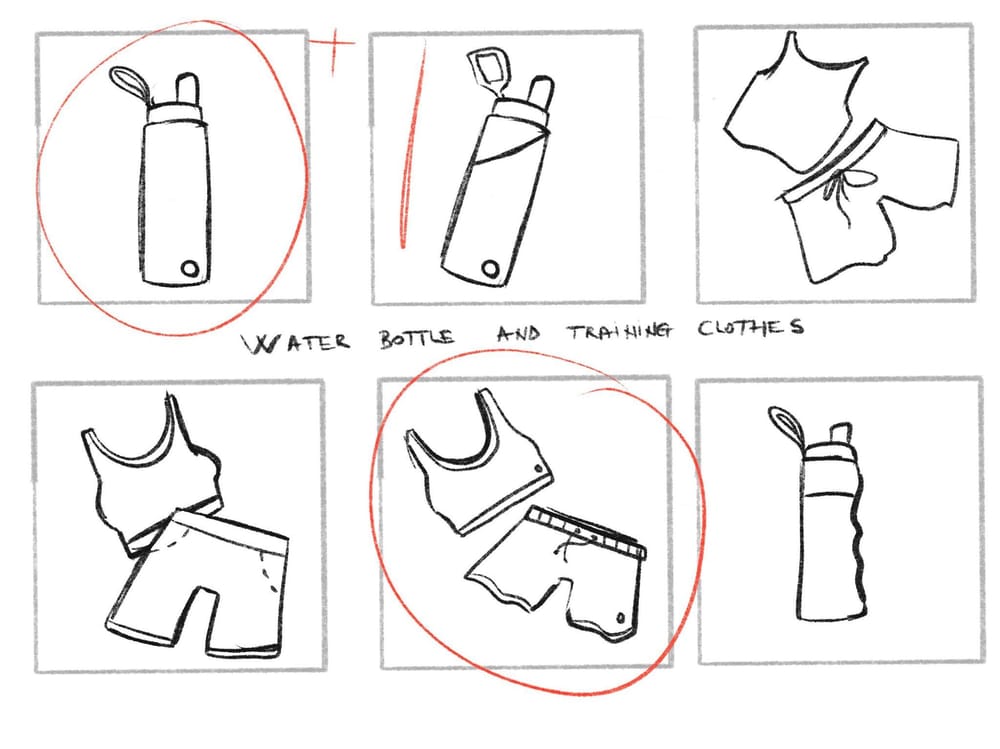 WATER BOTTLE AND TRAINING CLOTHES