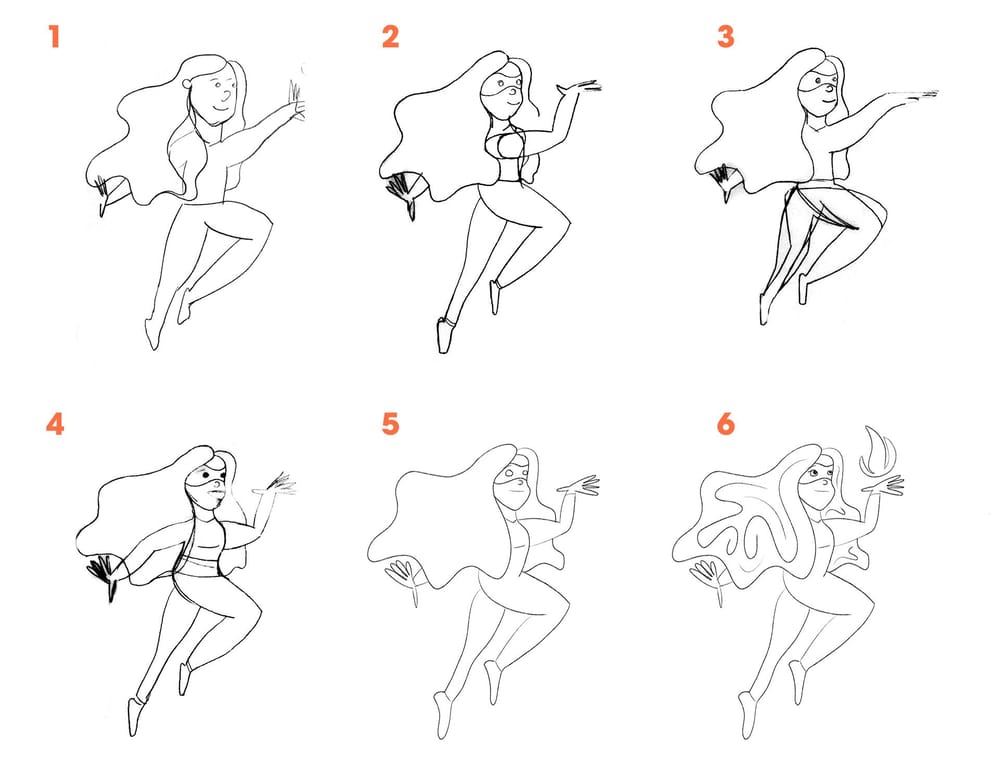 1

2

3

4

5

6