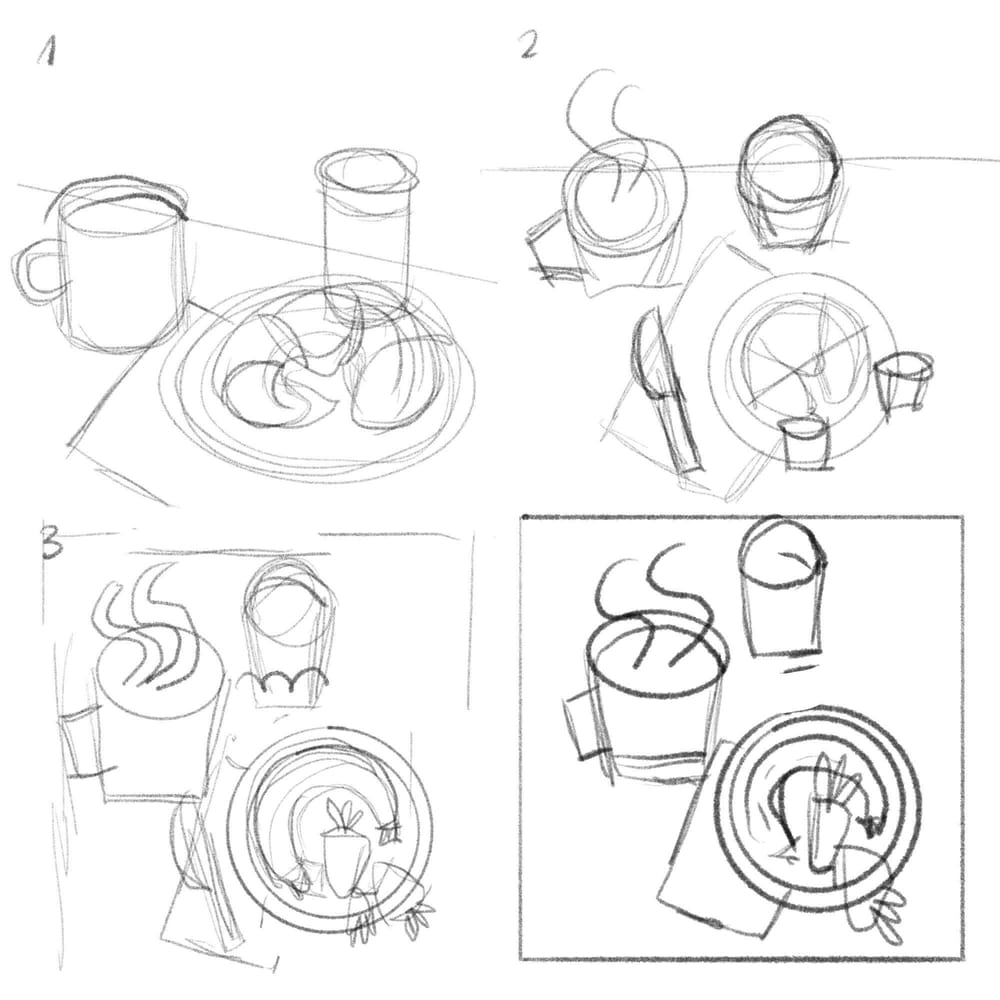 1

2

3