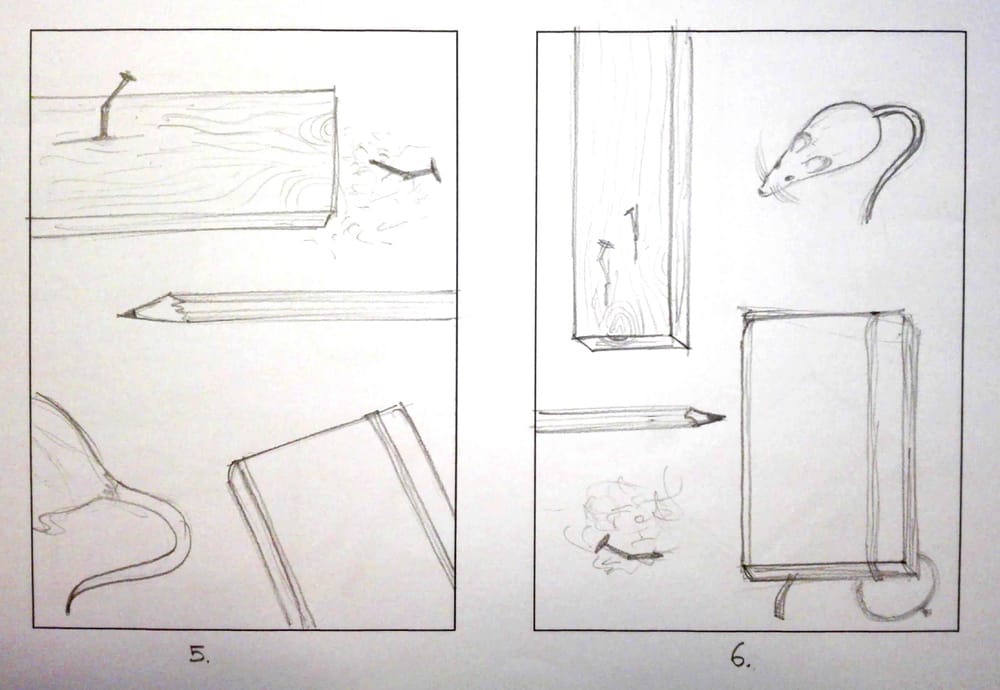 5.

6.