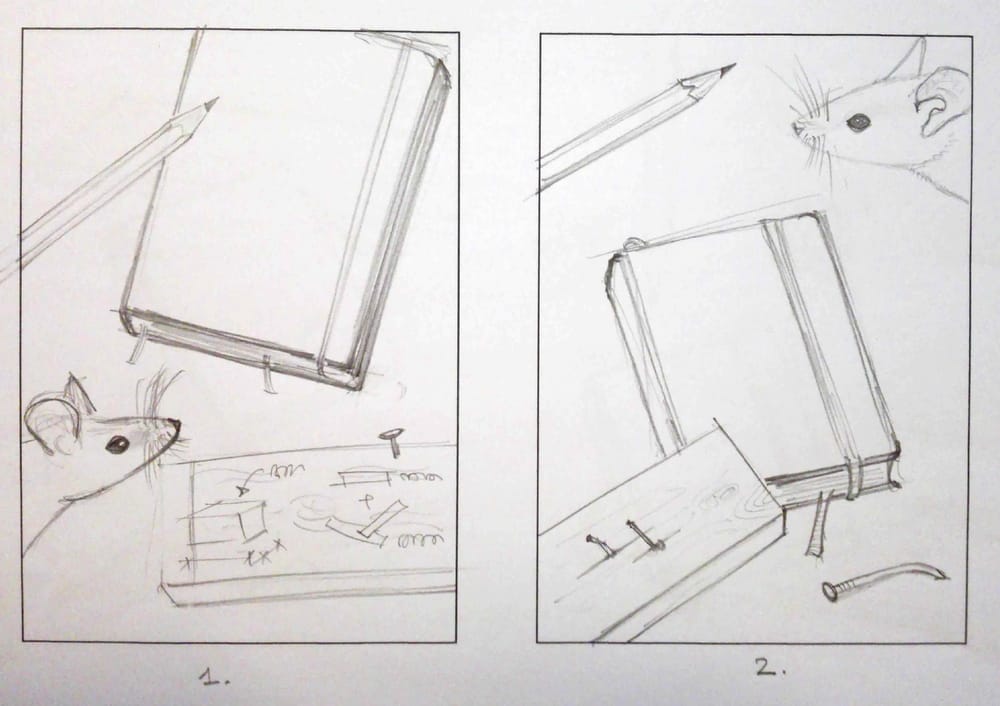 1.

2.