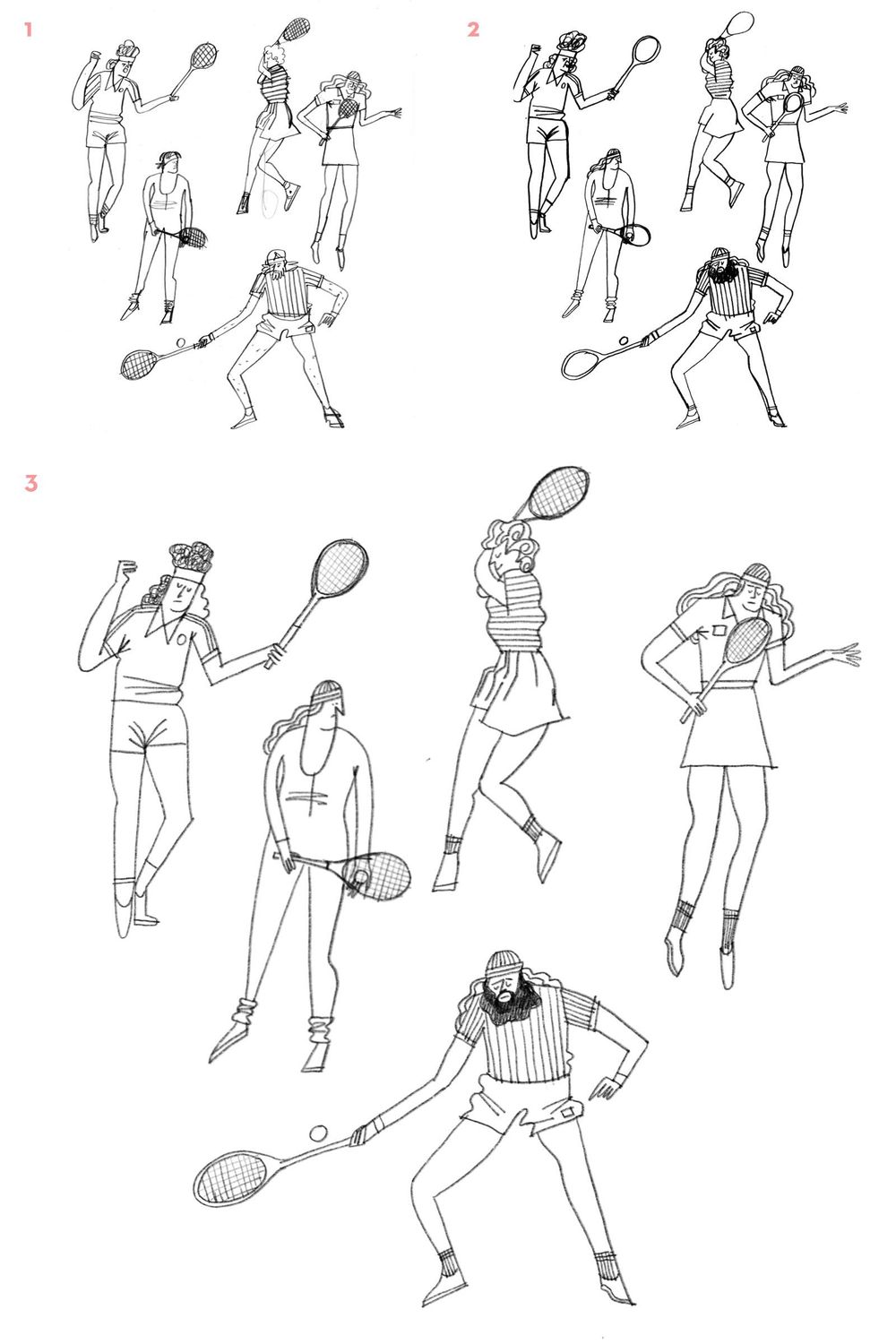 1

2

3