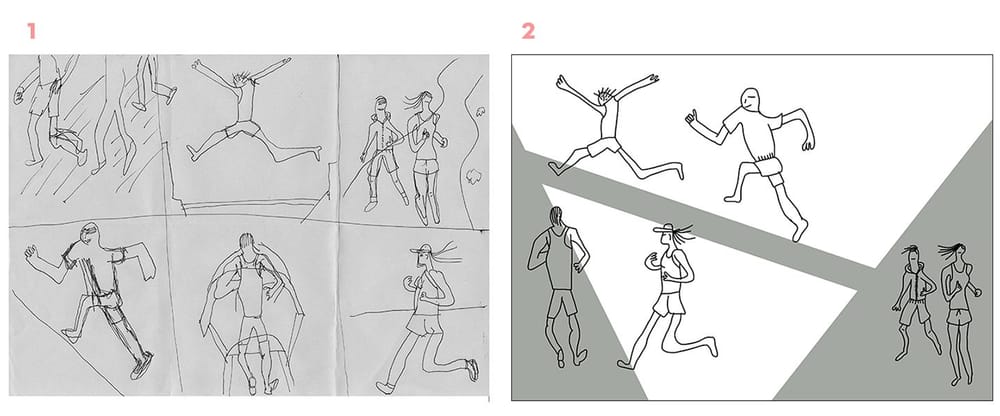 1

2