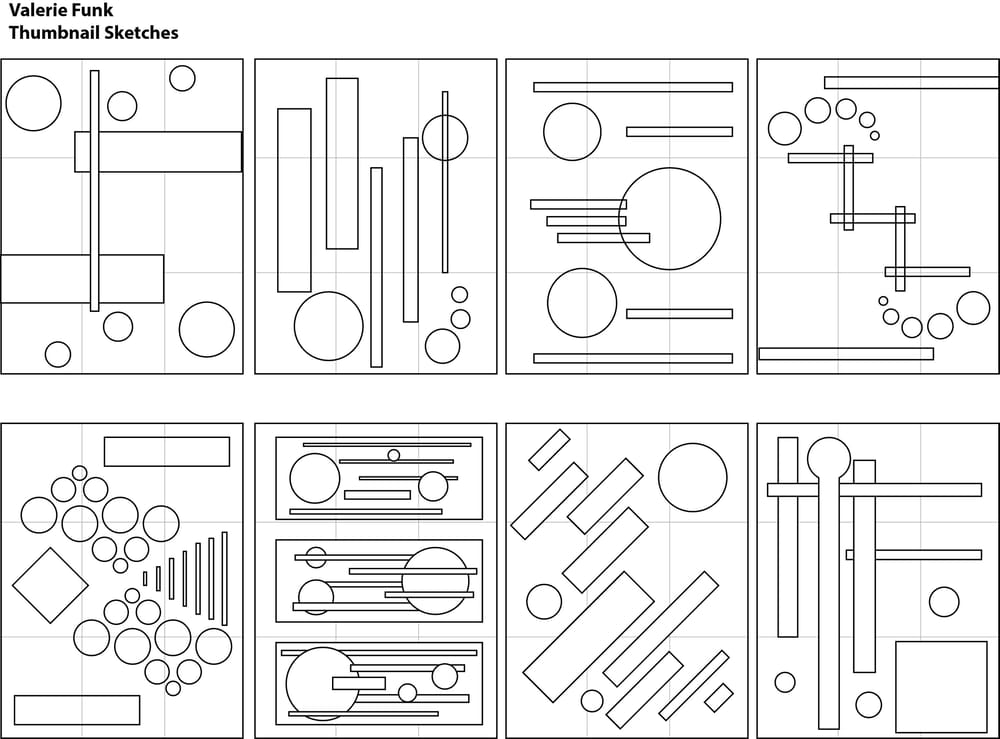 Valerie Funk
Thumbnail Sketches